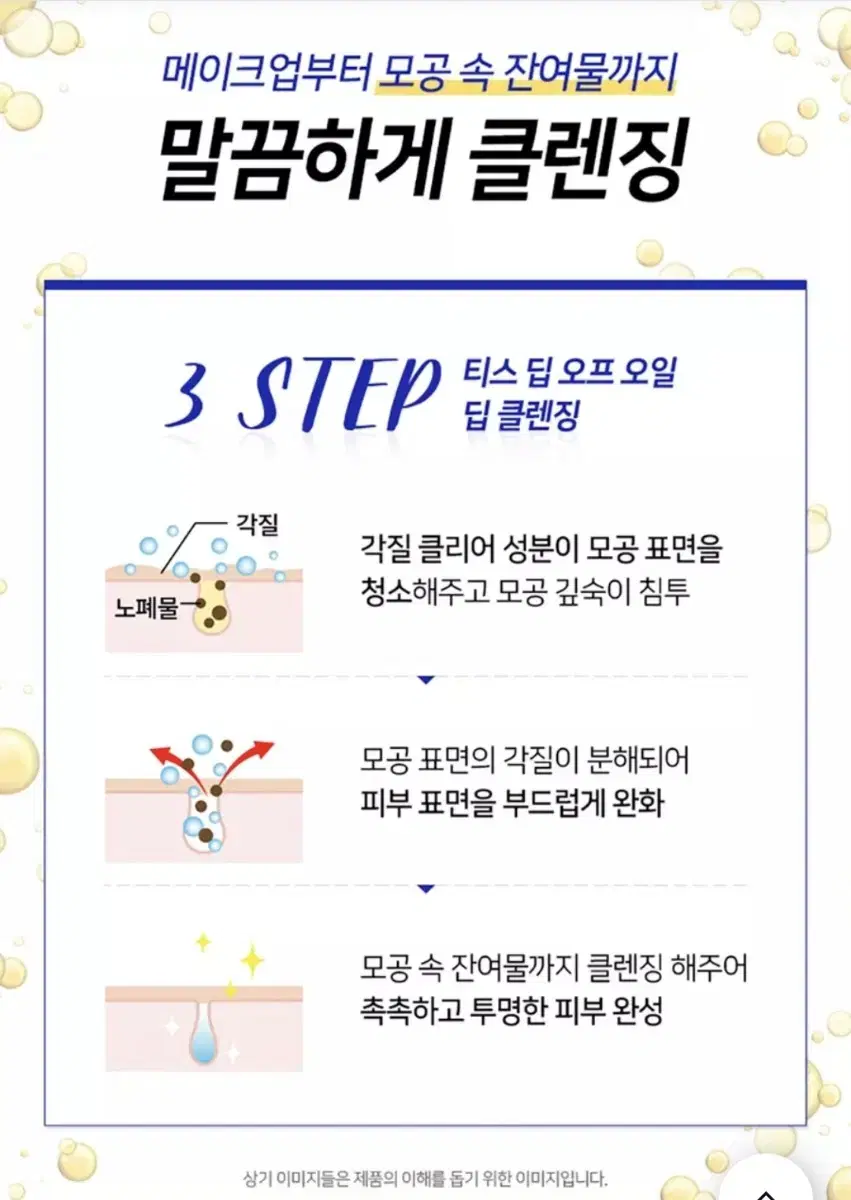 메이크업부터 모공 속 잔여물까지
말끔하게 클렌징

3 STEP 티스 딥 오프 오일 딥 클렌징

각질
노폐물

각질 클리어 성분이 모공 표면을 청소해주고 모공 깊숙이 침투

모공 표면의 각질이 분해되어 피부 표면을 부드럽게 완화

모공 속 잔여물까지 클렌징 해주어 촉촉하고 투명한 피부 완성

상기 이미지들은 제품의 이해를 돕기 위한 이미지입니다.